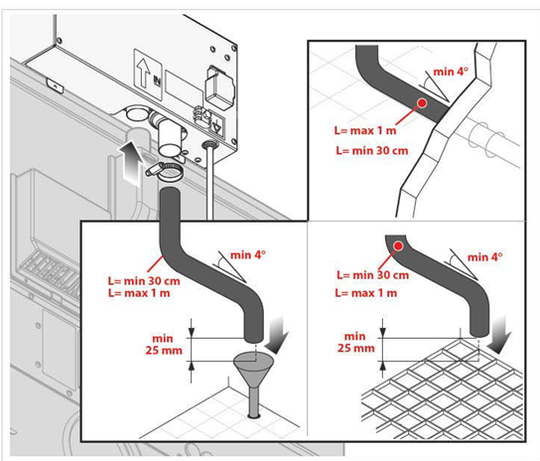 IN

min 4°
L= max 1 m
L= min 30 cm

min 4°
L= min 30 cm
L= max 1 m
min
25 mm

min 4°
L= min 30 cm
L= max 1 m
min
25 mm